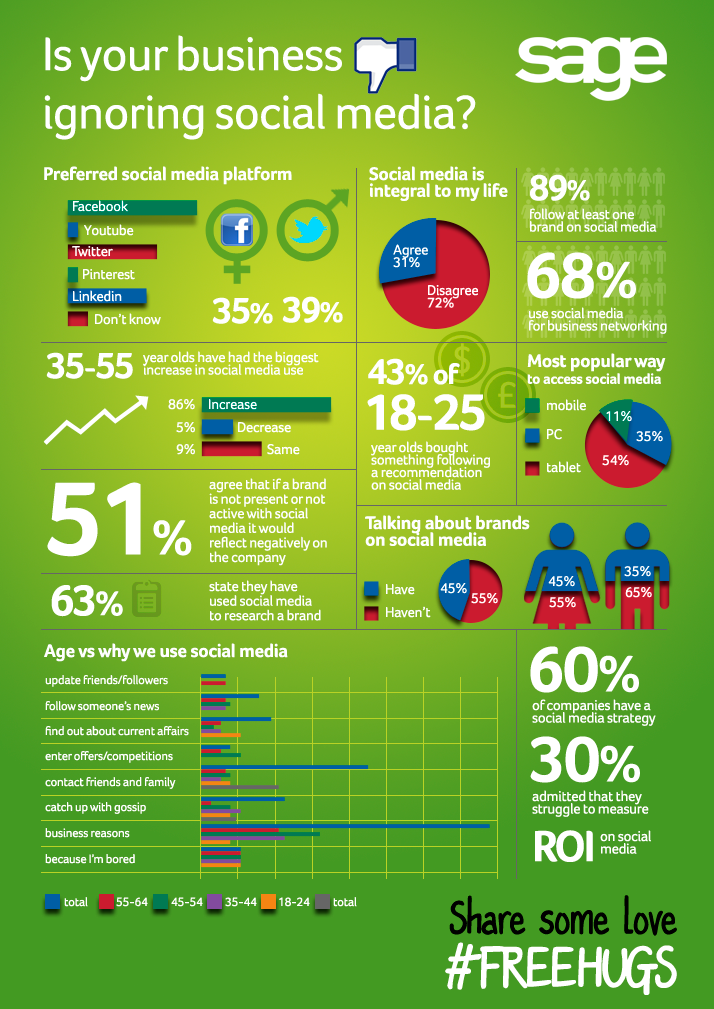 Is your business ignoring social media?

sage

Preferred social media platform

Facebook
Youtube
Twitter
Pinterest
Linkedin
Don't know

35% 39%

Social media is integral to my life

Agree 31%
Disagree 72%

89%
follow at least one brand on social media

68%
use social media for business networking

35-55 year olds have had the biggest increase in social media use

86% Increase
5% Decrease
9% Same

43% of 18-25 year olds bought something following a recommendation on social media

Most popular way to access social media

mobile
PC
tablet

11%
35%
54%

51%
agree that if a brand is not present or not active with social media it would reflect negatively on the company

63%
state they have used social media to research a brand

Talking about brands on social media

Have
Haven't

45% 55%

45%
55%
35%
65%

Age vs why we use social media

update friends/followers
follow someone's news
find out about current affairs
enter offers/competitions
contact friends and family
catch up with gossip
business reasons
because I'm bored

total 55-64 45-54 35-44 18-24 total

60%
of companies have a social media strategy

30%
admitted that they struggle to measure

ROI on social media

Share some love
#FREEHUGS